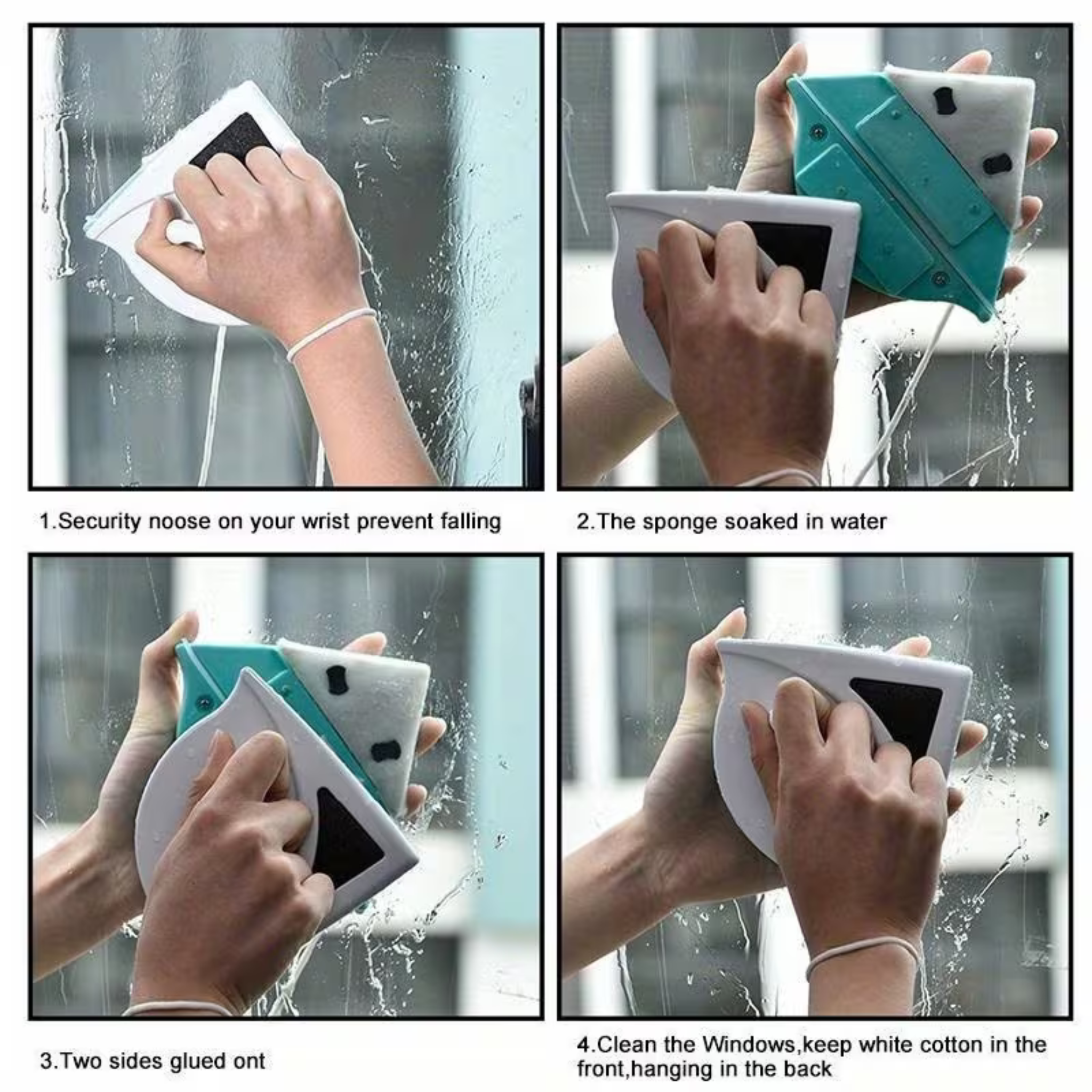 1.Security noose on your wrist prevent falling

2.The sponge soaked in water

3.Two sides glued ont

4.Clean the Windows,keep white cotton in the front,hanging in the back